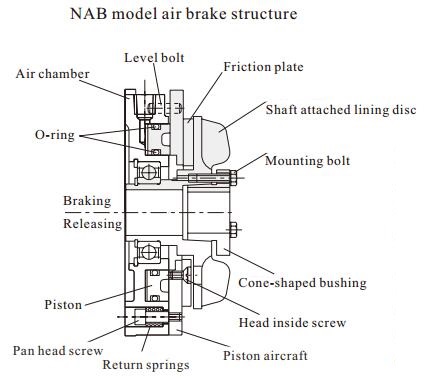 NAB model air brake structure

Level bolt
Air chamber
Friction plate
Shaft attached lining disc
O-ring
Mounting bolt
Braking
Releasing
Cone-shaped bushing
Piston
Head inside screw
Pan head screw
Return springs
Piston aircraft