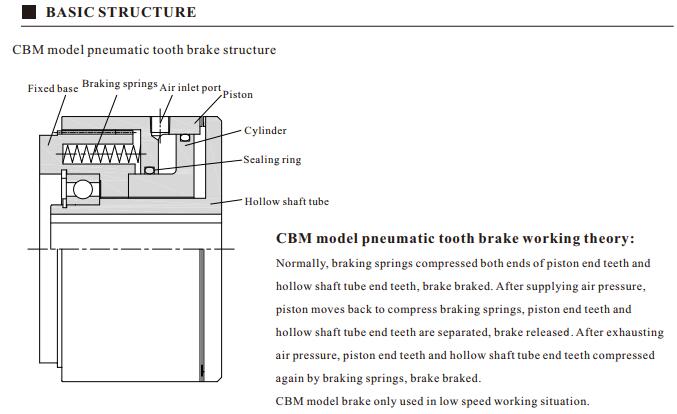 BASIC STRUCTURE

CBM model pneumatic tooth brake structure

Fixed base
Braking springs
Air inlet port
Piston
Cylinder
Sealing ring
Hollow shaft tube

CBM model pneumatic tooth brake working theory:

Normally, braking springs compressed both ends of piston end teeth and hollow shaft tube end teeth, brake braked. After supplying air pressure, piston moves back to compress braking springs, piston end teeth and hollow shaft tube end teeth are separated, brake released. After exhausting air pressure, piston end teeth and hollow shaft tube end teeth compressed again by braking springs, brake braked.
CBM model brake only used in low speed working situation.