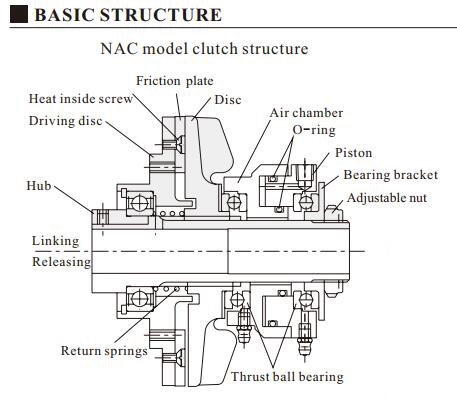 BASIC STRUCTURE

NAC model clutch structure

Friction plate
Heat inside screw
Disc
Driving disc
Air chamber
O-ring
Piston
Bearing bracket
Hub
Adjustable nut
Linking
Releasing
Return springs
Thrust ball bearing